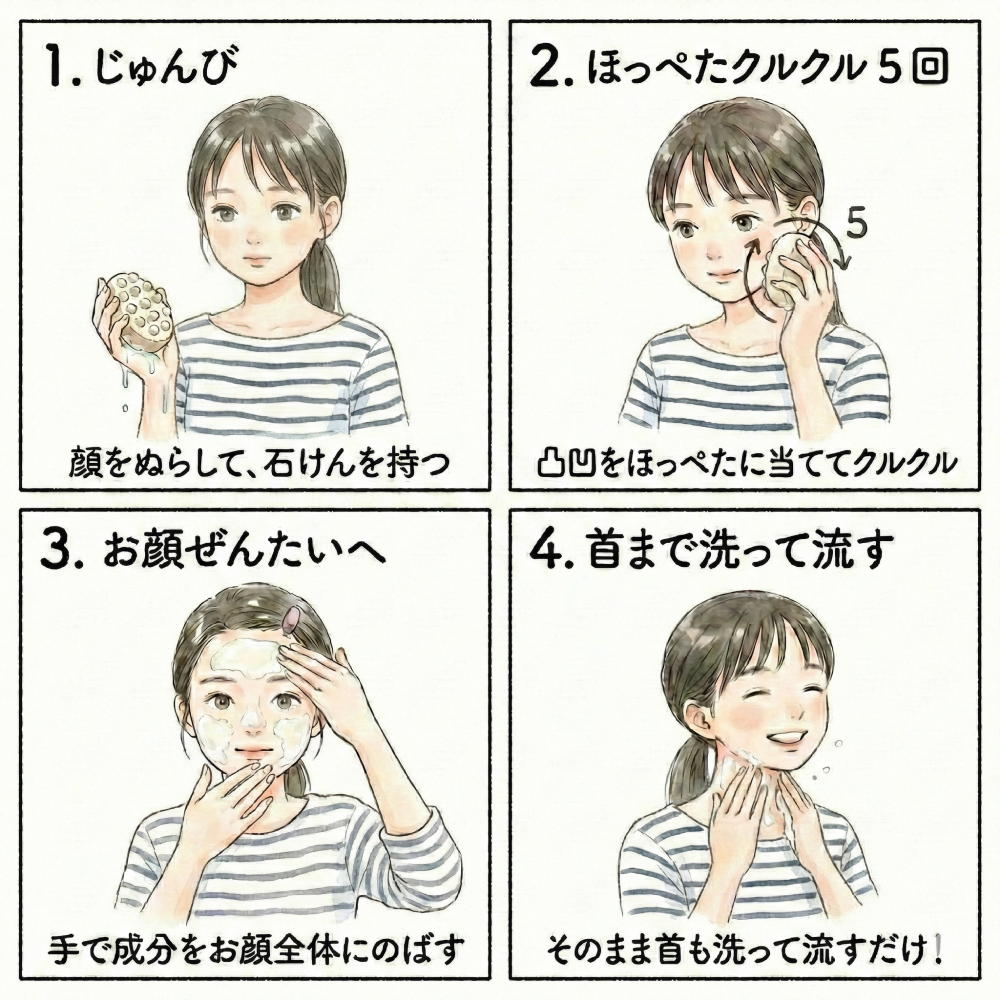 1. じゅんび

顔をぬらして、石けんを持つ

2. ほっぺたクルクル 5回

5

凸凹をほっぺたに当ててクルクル

3. お顔ぜんたいへ

手で成分をお顔全体にのばす

4. 首まで洗って流す

そのまま首も洗って流すだけ！